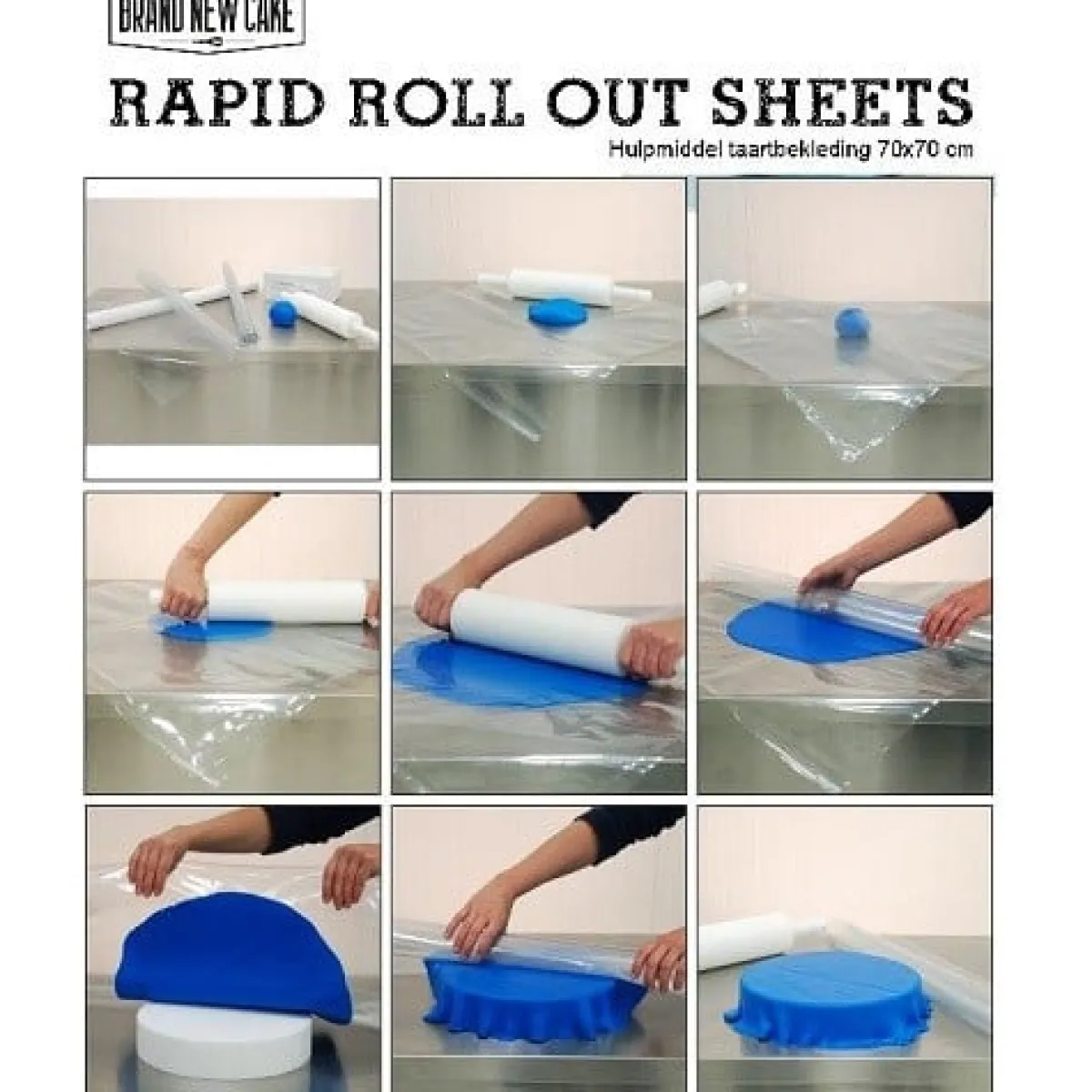 BRAND NEW CAKE

RAPID ROLL OUT SHEETS

Hulpmiddel taartbekleding 70x70 cm