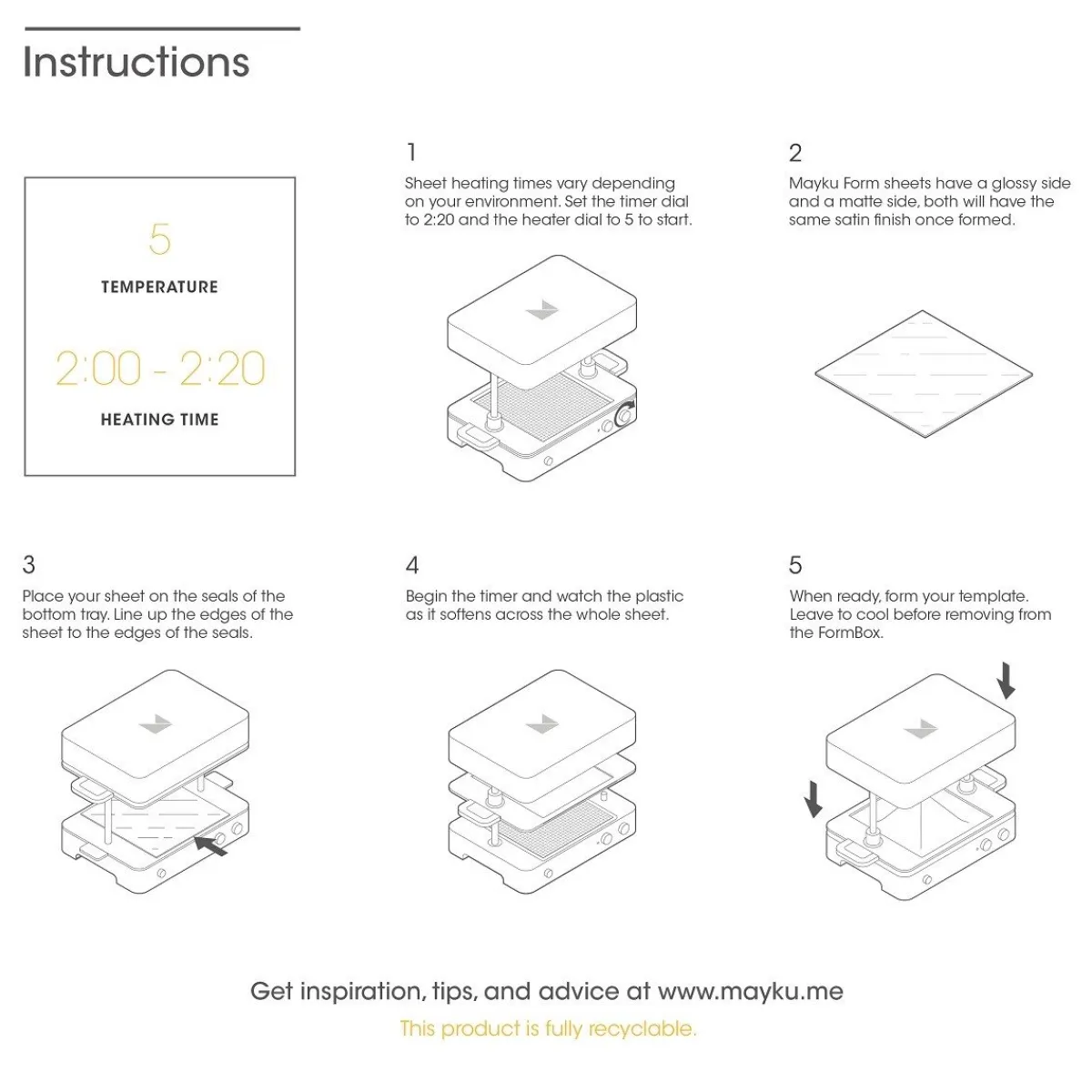 Instructions

5

TEMPERATURE

2:00 - 2:20

HEATING TIME

1

Sheet heating times vary depending on your environment. Set the timer dial to 2:20 and the heater dial to 5 to start.

2

Mayku Form sheets have a glossy side and a matte side, both will have the same satin finish once formed.

3

Place your sheet on the seals of the bottom tray. Line up the edges of the sheet to the edges of the seals.

4

Begin the timer and watch the plastic as it softens across the whole sheet.

5

When ready, form your template. Leave to cool before removing from the FormBox.

Get inspiration, tips, and advice at www.mayku.me

This product is fully recyclable.